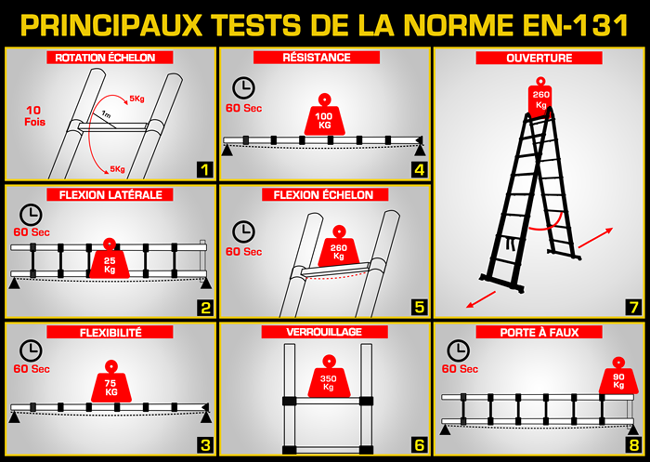 PRINCIPAUX TESTS DE LA NORME EN-131

ROTATION ÉCHELON
10 Fois
5Kg
1m
5Kg
1

RÉSISTANCE
60 Sec
100 KG
4

OUVERTURE
260 Kg
7

FLEXION LATÉRALE
60 Sec
25 Kg
2

FLEXION ÉCHELON
60 Sec
260 Kg
5

FLEXIBILITÉ
60 Sec
75 KG
3

VERROUILLAGE
350 Kg
6

PORTE À FAUX
60 Sec
90 Kg
8